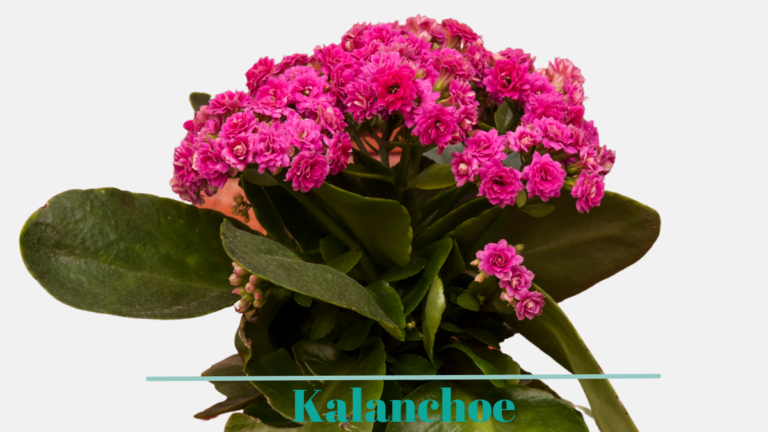 Kalanchoe