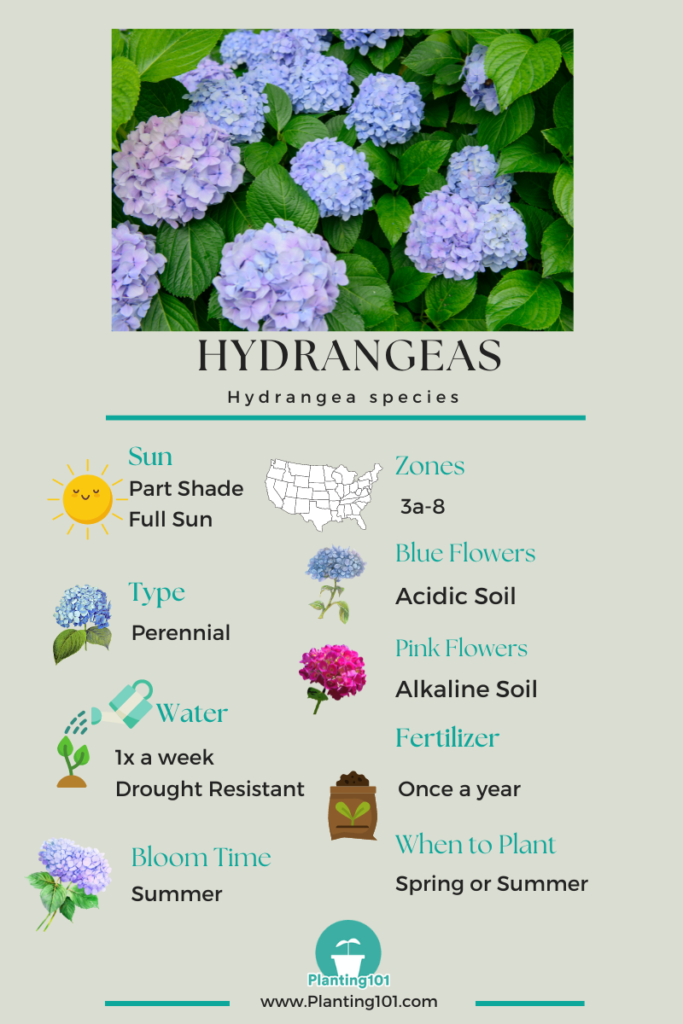 HYDRANGEAS

Hydrangea species

Sun
Part Shade
Full Sun

Type
Perennial

Water
1x a week
Drought Resistant

Bloom Time
Summer

Zones
3a-8

Blue Flowers
Acidic Soil

Pink Flowers
Alkaline Soil

Fertilizer
Once a year

When to Plant
Spring or Summer

Planting101
www.Planting101.com